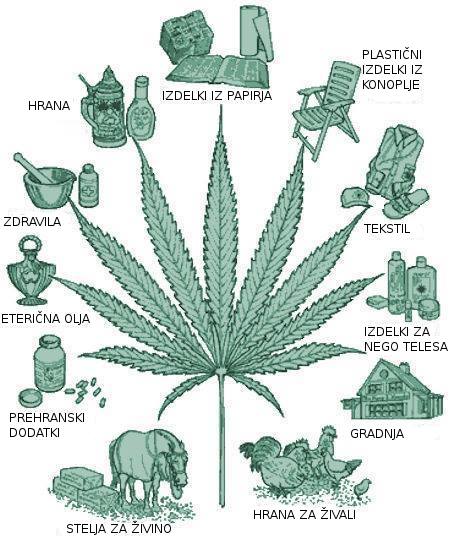 IZDELKI IZ PAPIRJA

PLASTIČNI IZDELKI IZ KONOPLJE

HRANA

ZDRAVILA

TEKSTIL

ETERIČNA OLJA

IZDELKI ZA NEGO TELESA

PREHRANSKI DODATKI

GRADNJA

STELJA ZA ŽIVINO

HRANA ZA ŽIVALI